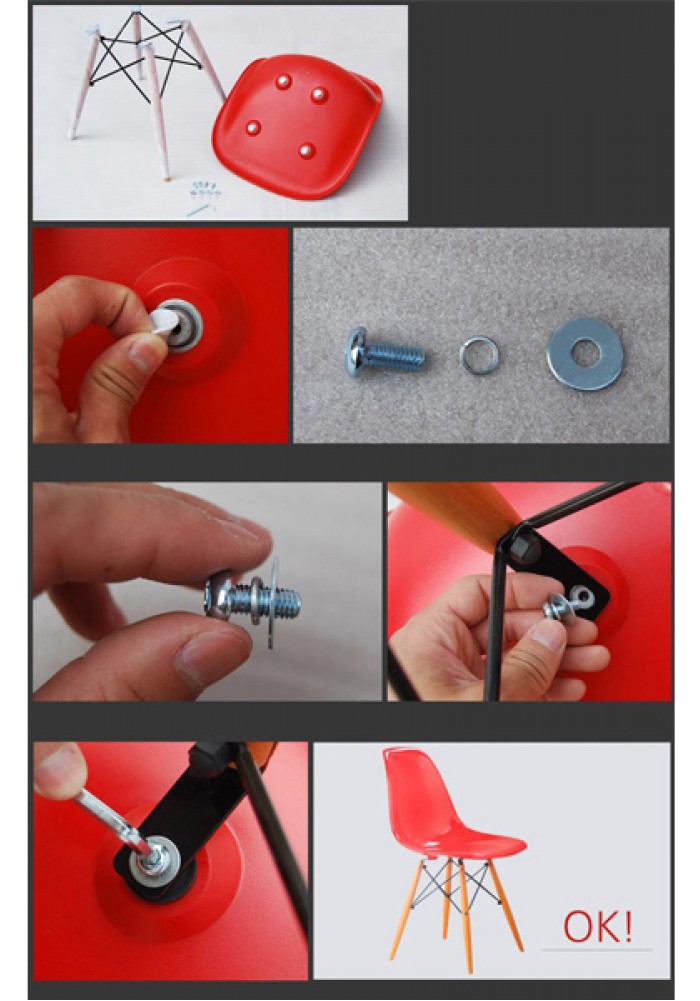 OK!